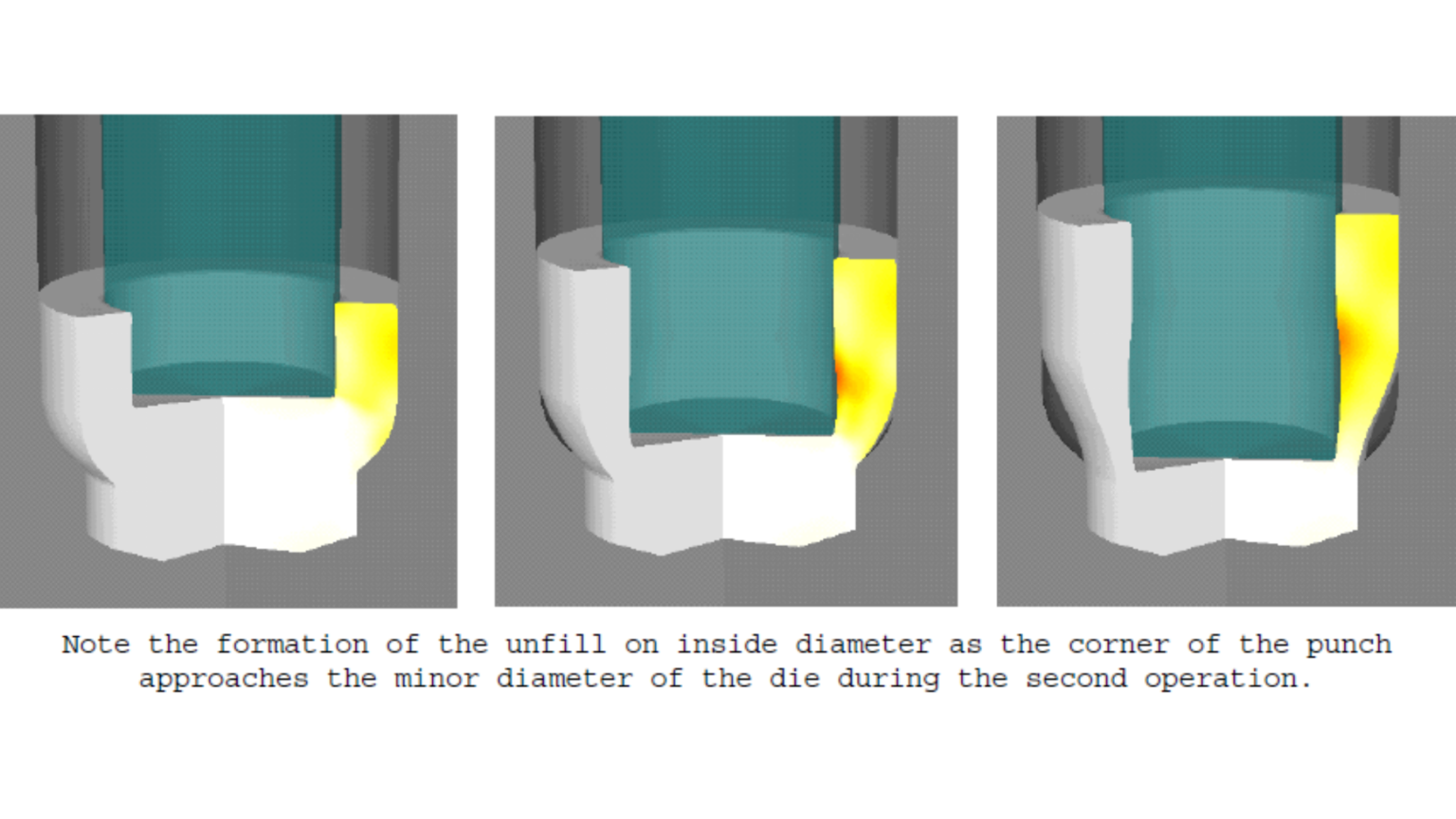 Note the formation of the unfill on inside diameter as the corner of the punch approaches the minor diameter of the die during the second operation.